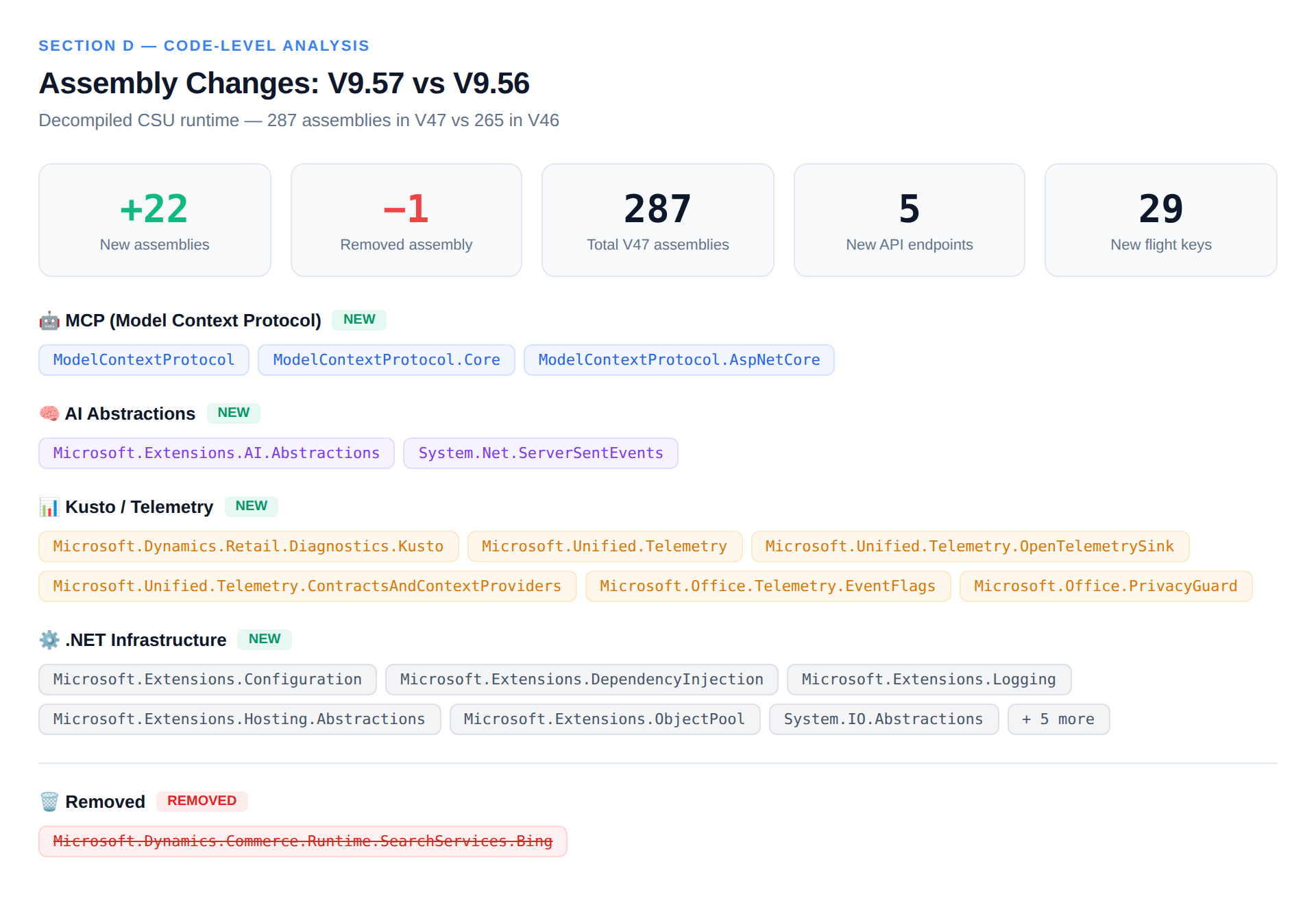 SECTION D — CODE-LEVEL ANALYSIS

Assembly Changes: V9.57 vs V9.56

Decompiled CSU runtime — 287 assemblies in V47 vs 265 in V46

+22
New assemblies

−1
Removed assembly

287
Total V47 assemblies

5
New API endpoints

29
New flight keys

🤖 MCP (Model Context Protocol) NEW

ModelContextProtocol
ModelContextProtocol.Core
ModelContextProtocol.AspNetCore

🧠 AI Abstractions NEW

Microsoft.Extensions.AI.Abstractions
System.Net.ServerSentEvents

📊 Kusto / Telemetry NEW

Microsoft.Dynamics.Retail.Diagnostics.Kusto
Microsoft.Unified.Telemetry
Microsoft.Unified.Telemetry.OpenTelemetrySink
Microsoft.Unified.Telemetry.ContractsAndContextProviders
Microsoft.Office.Telemetry.EventFlags
Microsoft.Office.PrivacyGuard

⚙️ .NET Infrastructure NEW

Microsoft.Extensions.Configuration
Microsoft.Extensions.DependencyInjection
Microsoft.Extensions.Logging
Microsoft.Extensions.Hosting.Abstractions
Microsoft.Extensions.ObjectPool
System.IO.Abstractions
+ 5 more

🗑️ Removed REMOVED

Microsoft.Dynamics.Commerce.Runtime.SearchServices.Bing